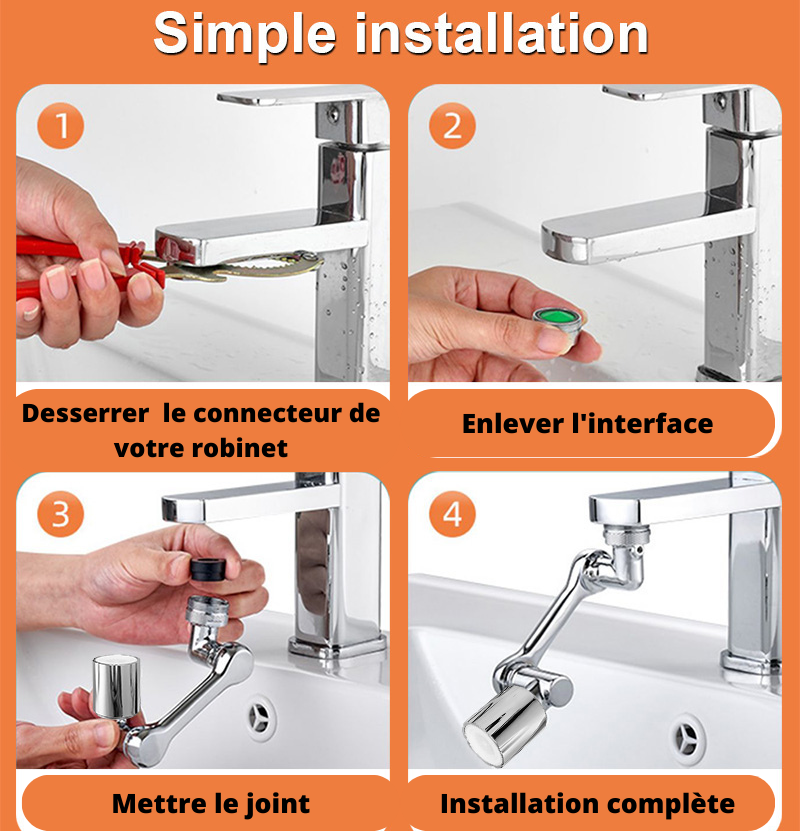 Simple installation

1

Desserrer le connecteur de votre robinet

2

Enlever l'interface

3

Mettre le joint

4

Installation complète